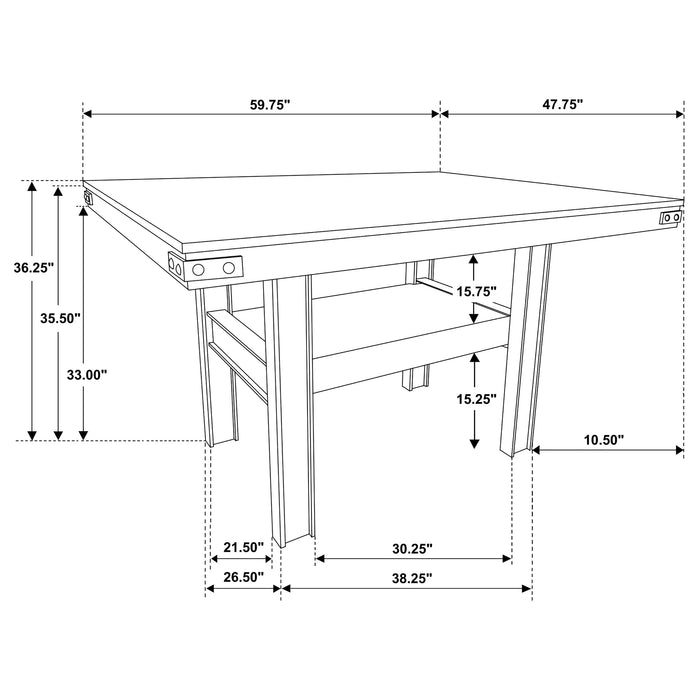 59.75"
47.75"
36.25"
35.50"
33.00"
15.75"
15.25"
10.50"
21.50"
30.25"
26.50"
38.25"